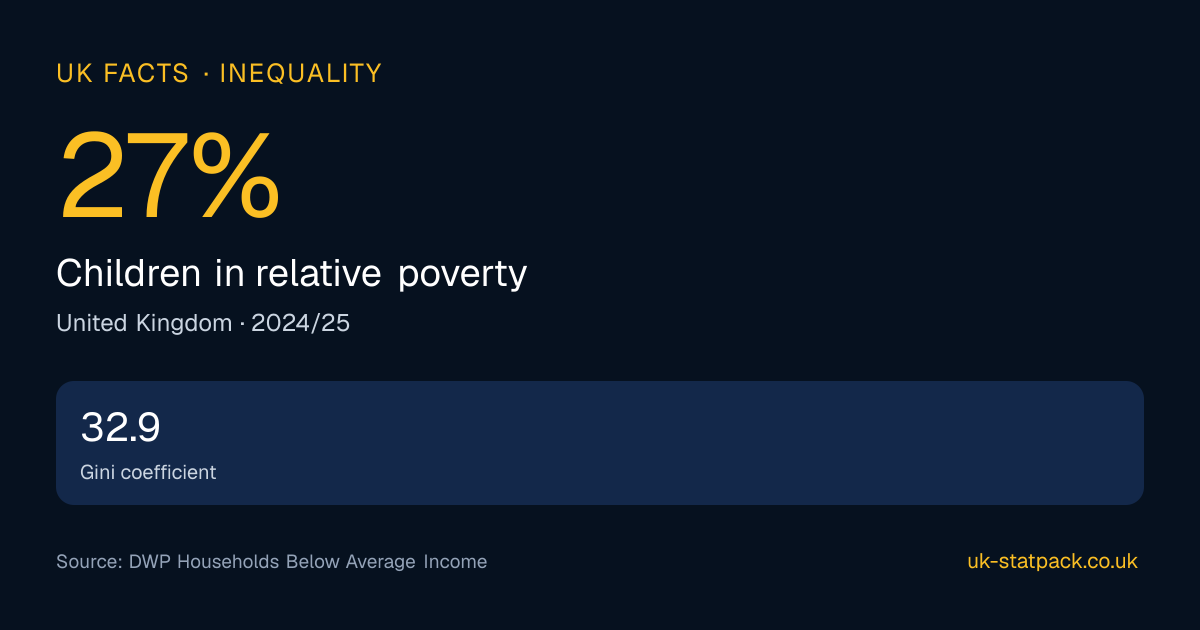 UK FACTS · INEQUALITY

27%

Children in relative poverty

United Kingdom · 2024/25

32.9

Gini coefficient

Source: DWP Households Below Average Income

uk-statpack.co.uk